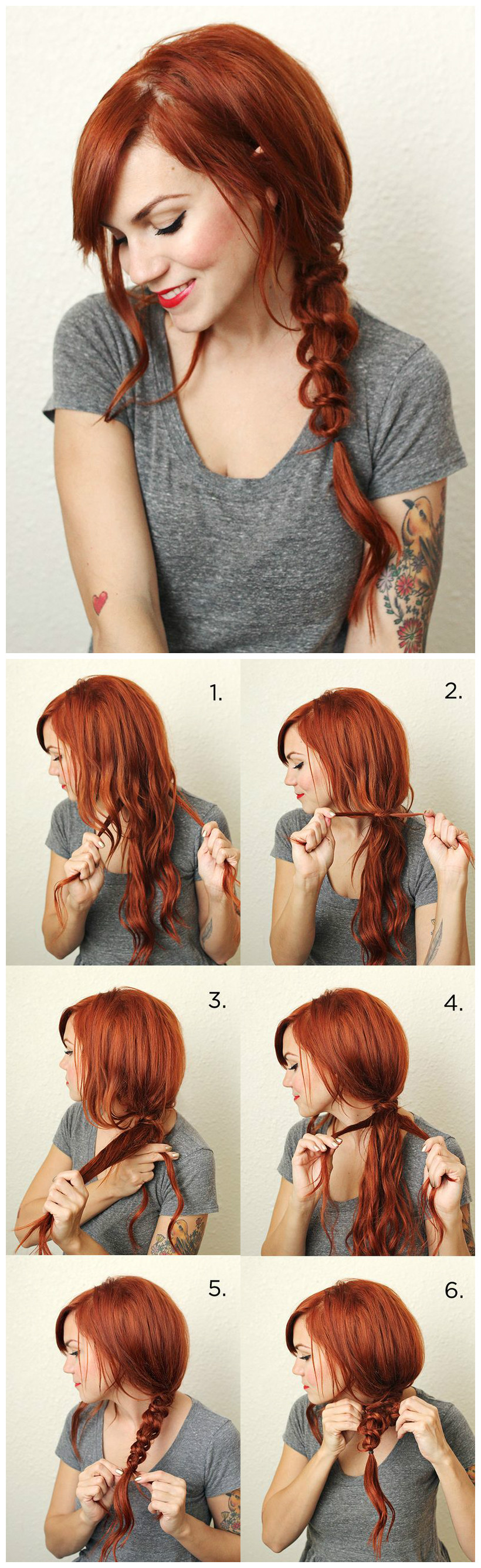 1.

2.

3.

4.

5.

6.